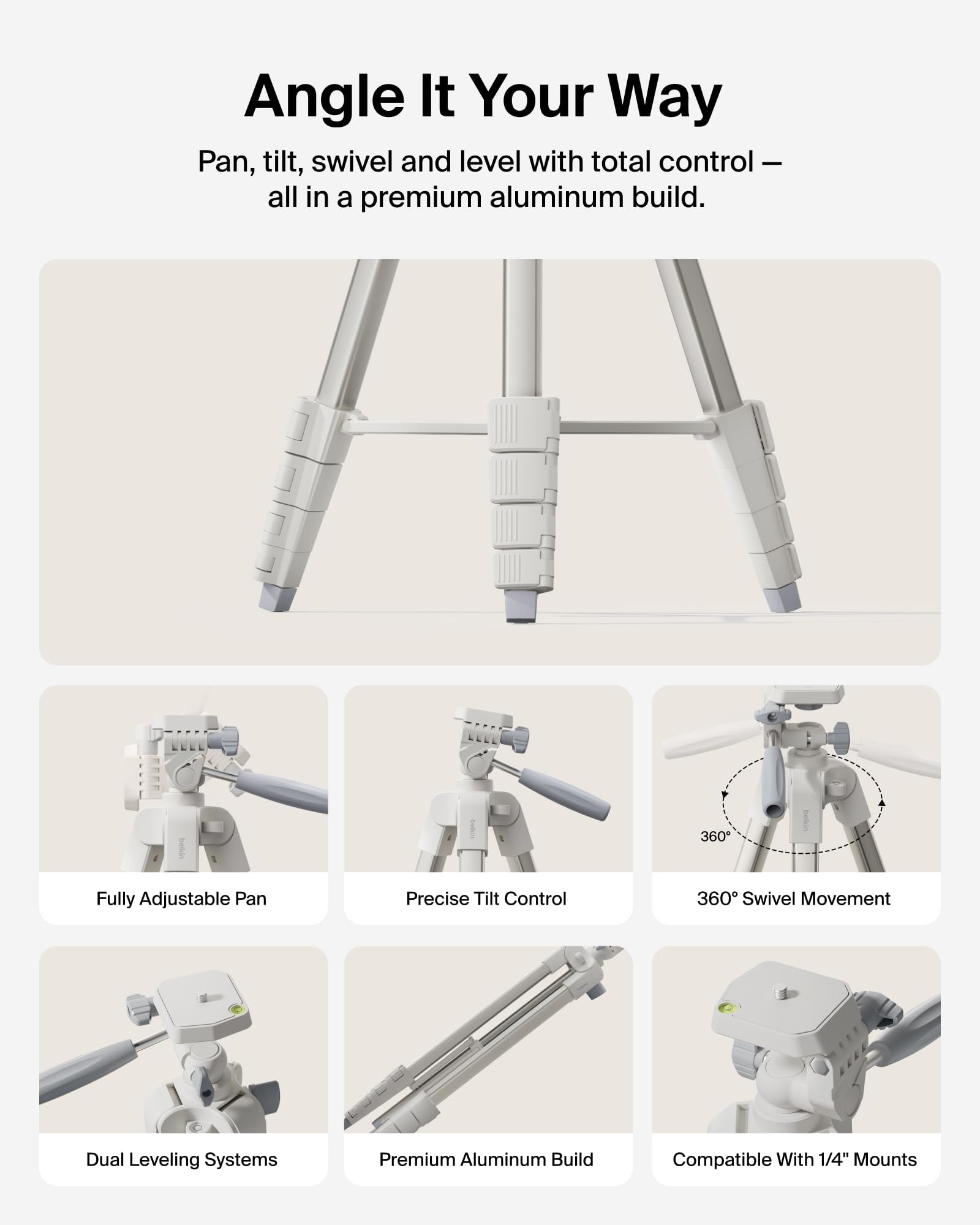 Angle It Your Way

Pan, tilt, swivel and level with total control — all in a premium aluminum build.

belkin

Fully Adjustable Pan

belkin

Precise Tilt Control

360°

belkin

360° Swivel Movement

Dual Leveling Systems

Premium Aluminum Build

Compatible With 1/4" Mounts