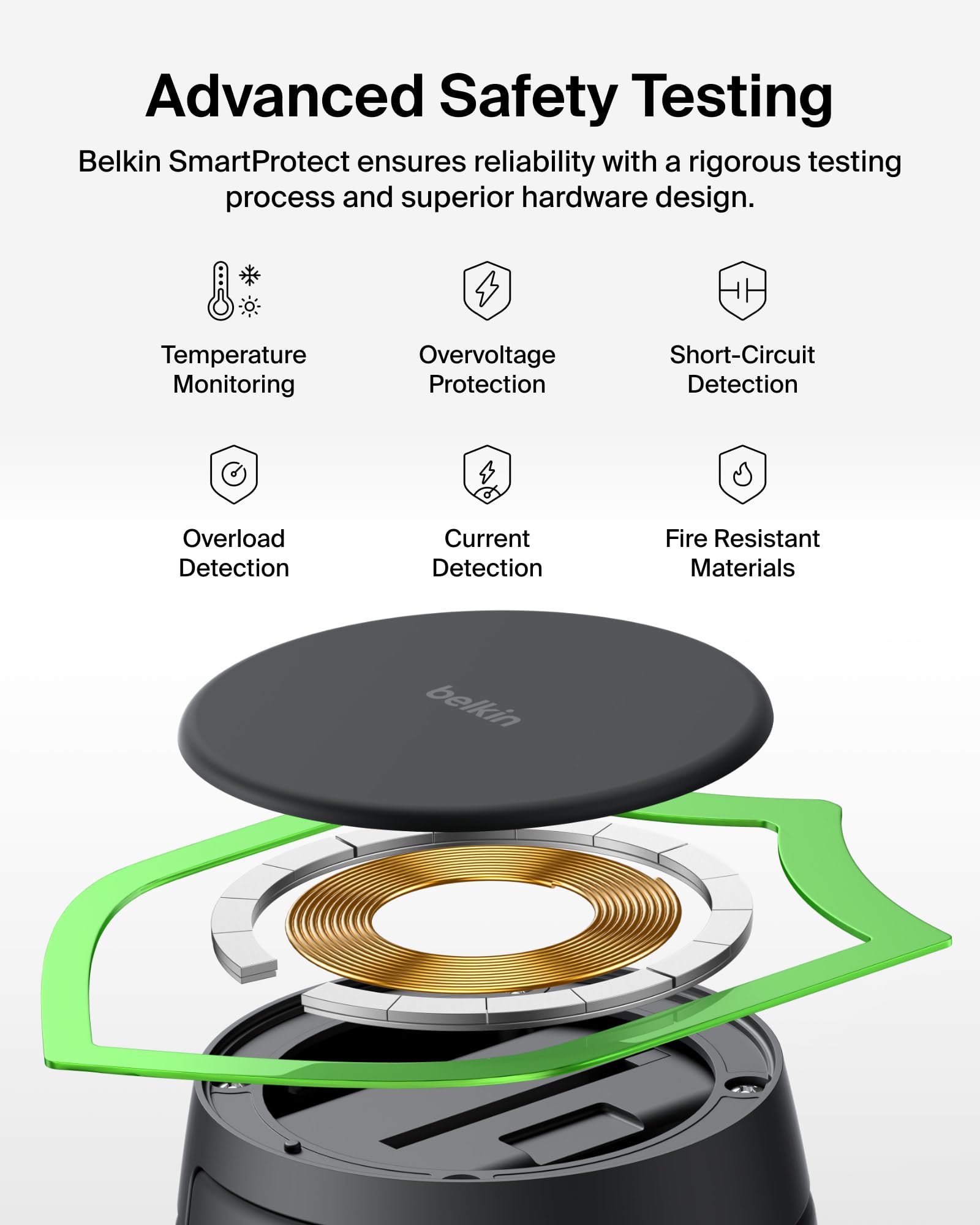 Advanced Safety Testing

Belkin SmartProtect ensures reliability with a rigorous testing process and superior hardware design.

Temperature Monitoring

Overvoltage Protection

Short-Circuit Detection

Overload Detection

Current Detection

Fire Resistant Materials

belkin