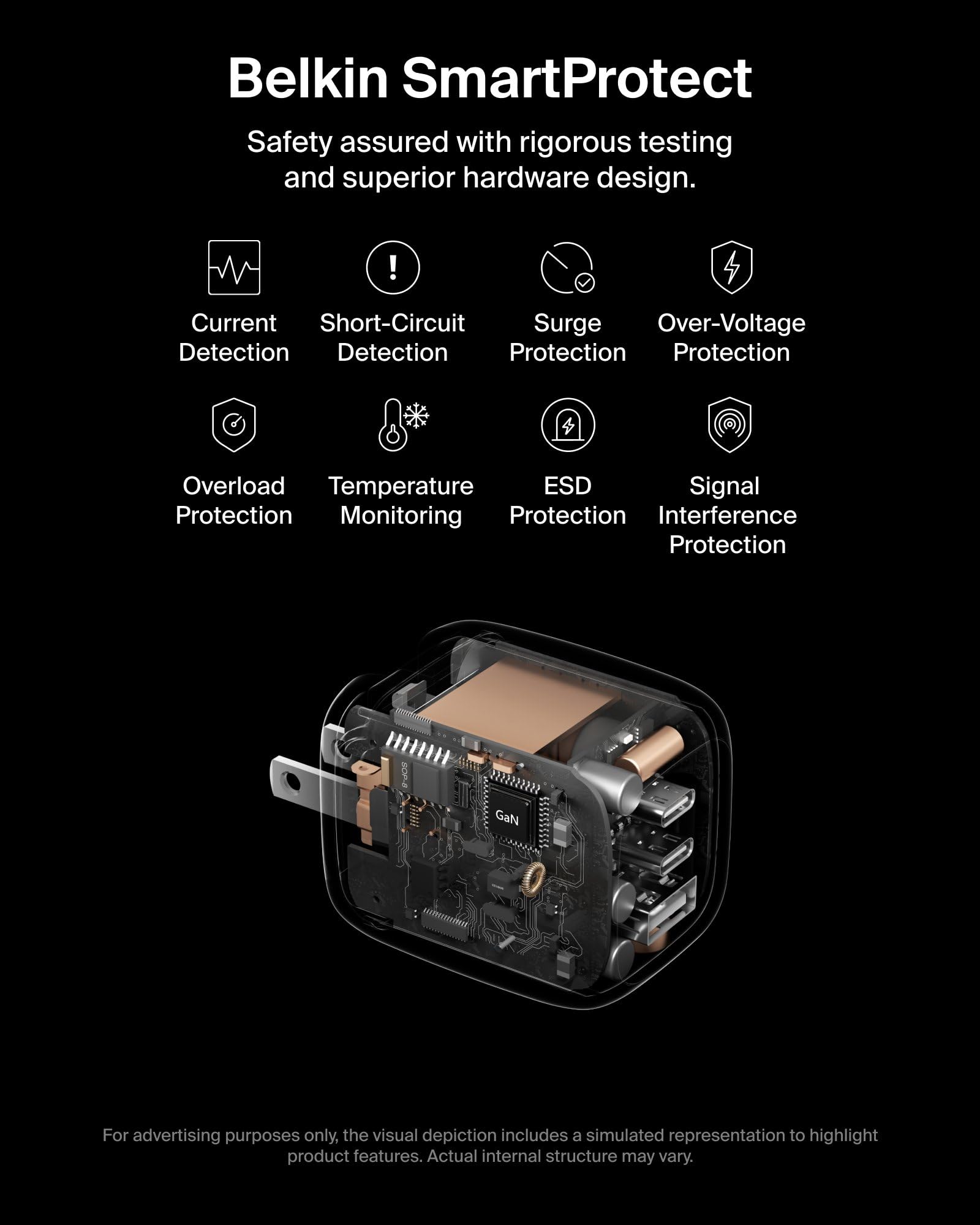 Belkin SmartProtect

Safety assured with rigorous testing and superior hardware design.

Current Detection

Short-Circuit Detection

Surge Protection

Over-Voltage Protection

Overload Protection

Temperature Monitoring

ESD Protection

Signal Interference Protection

SOP-8

GaN

For advertising purposes only, the visual depiction includes a simulated representation to highlight product features. Actual internal structure may vary.