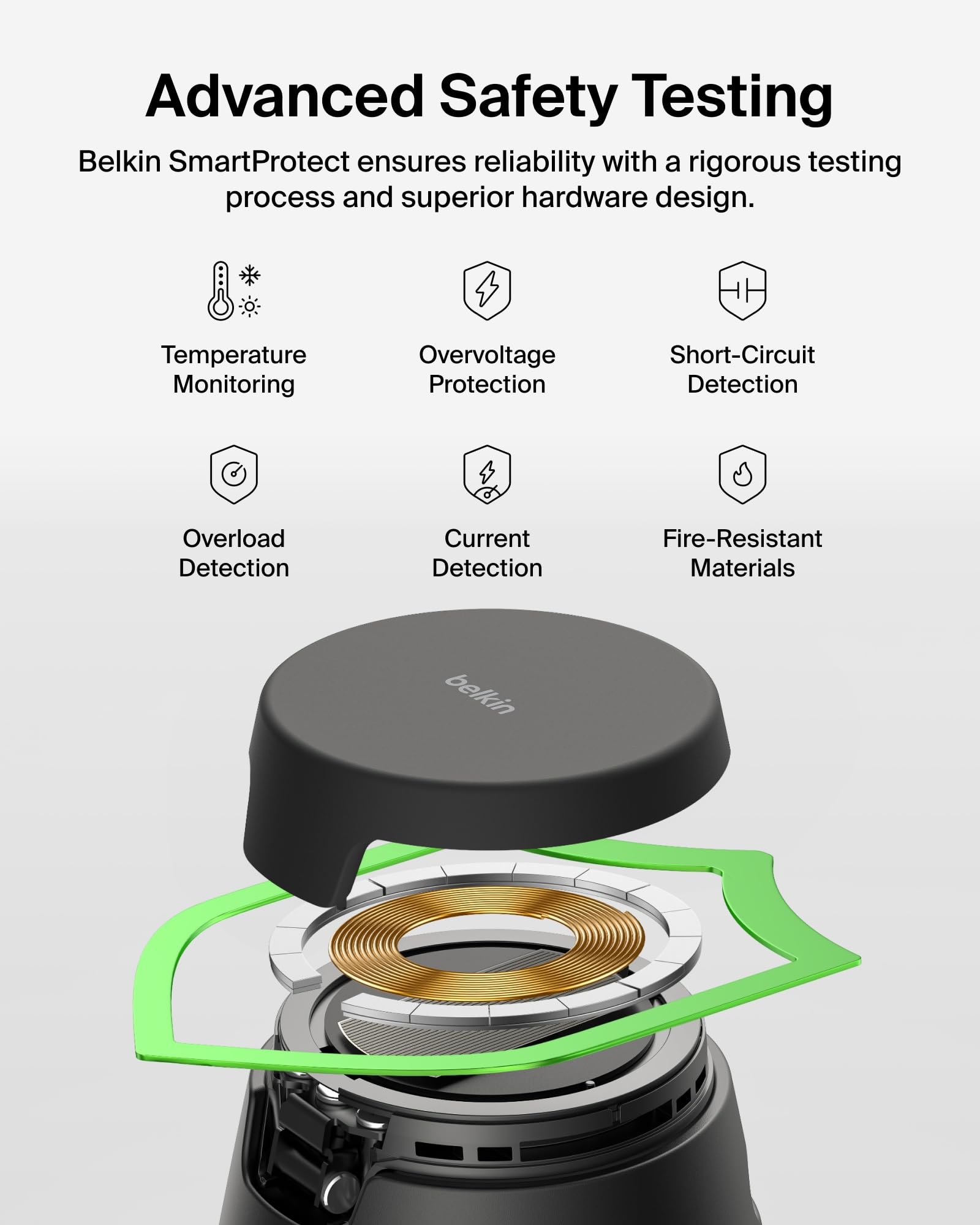 Advanced Safety Testing

Belkin SmartProtect ensures reliability with a rigorous testing process and superior hardware design.

Temperature Monitoring

Overvoltage Protection

Short-Circuit Detection

Overload Detection

Current Detection

Fire-Resistant Materials

belkin